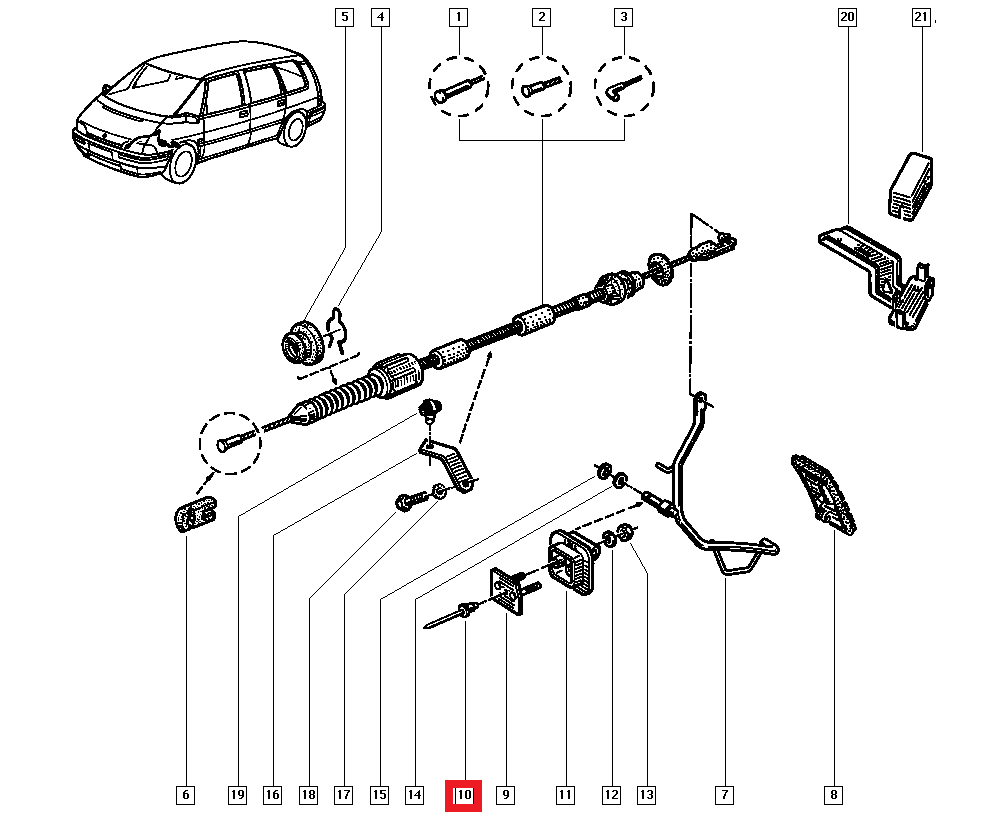 5
4
1
2
3
20
21
6
19
16
18
17
15
14
10
9
11
12
13
7
8